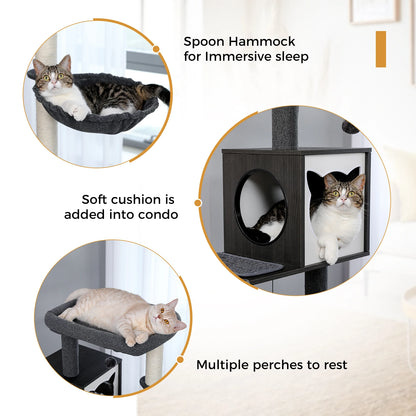 Spoon Hammock for Immersive sleep

Soft cushion is added into condo

Multiple perches to rest