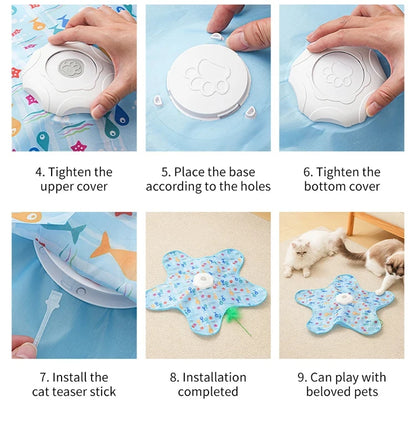 4. Tighten the upper cover

5. Place the base according to the holes

6. Tighten the bottom cover

7. Install the cat teaser stick

8. Installation completed

9. Can play with beloved pets