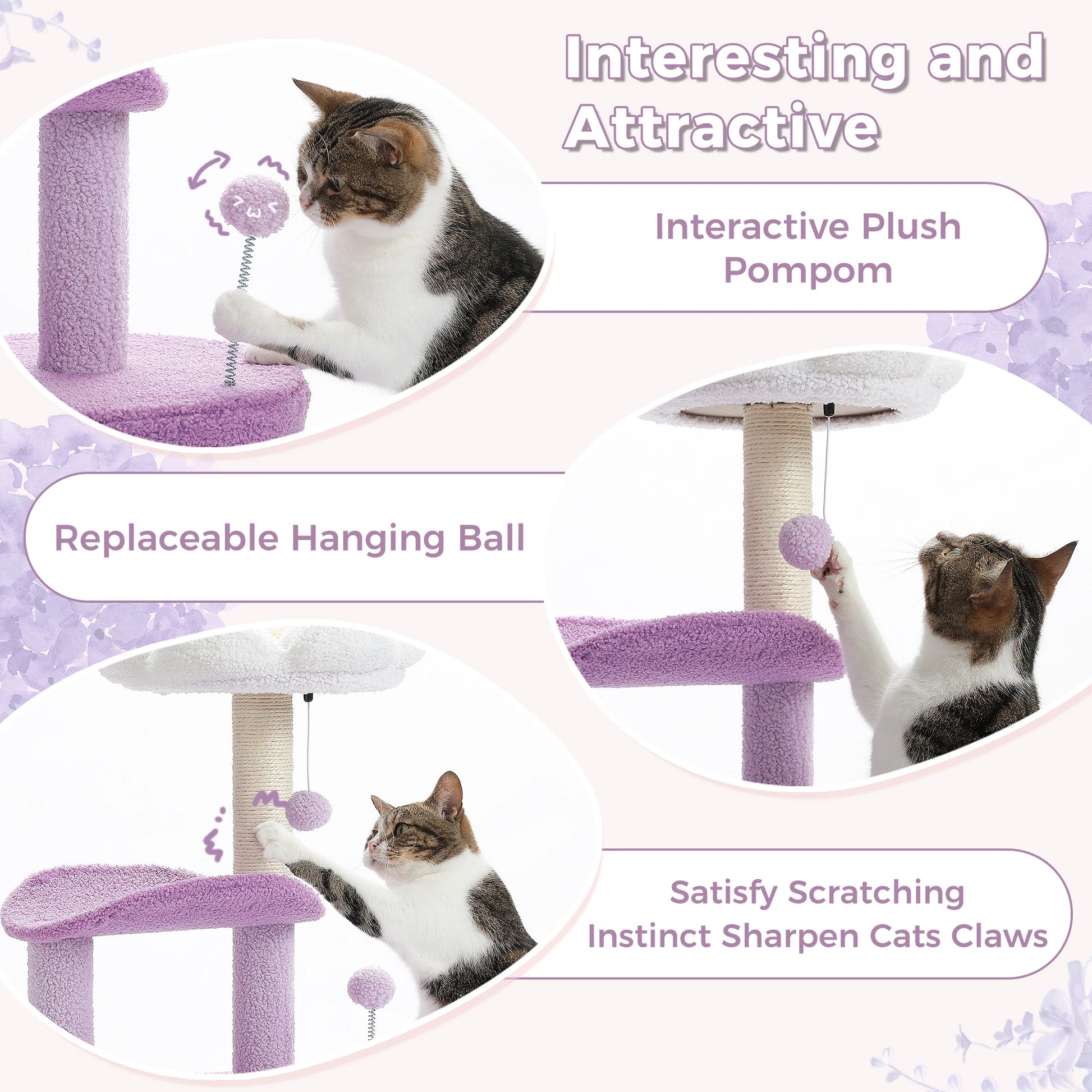 Interesting and Attractive

Interactive Plush Pompom

Replaceable Hanging Ball

Satisfy Scratching Instinct Sharpen Cats Claws