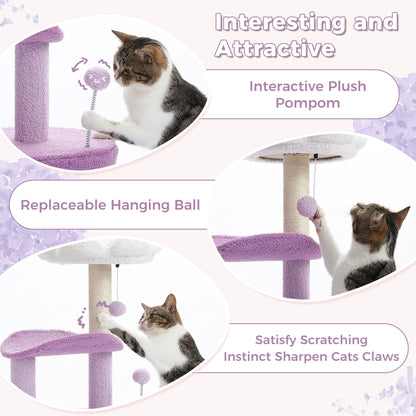 Interesting and Attractive

Interactive Plush Pompom

Replaceable Hanging Ball

Satisfy Scratching Instinct Sharpen Cats Claws